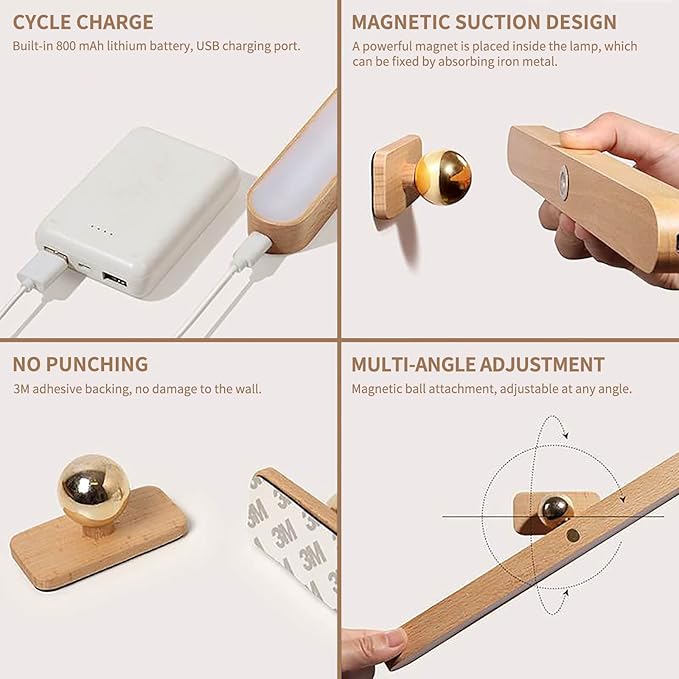 CYCLE CHARGE

Built-in 800 mAh lithium battery, USB charging port.

MAGNETIC SUCTION DESIGN

A powerful magnet is placed inside the lamp, which can be fixed by absorbing iron metal.

NO PUNCHING

3M adhesive backing, no damage to the wall.

3M 3M 3M 3M

MULTI-ANGLE ADJUSTMENT

Magnetic ball attachment, adjustable at any angle.